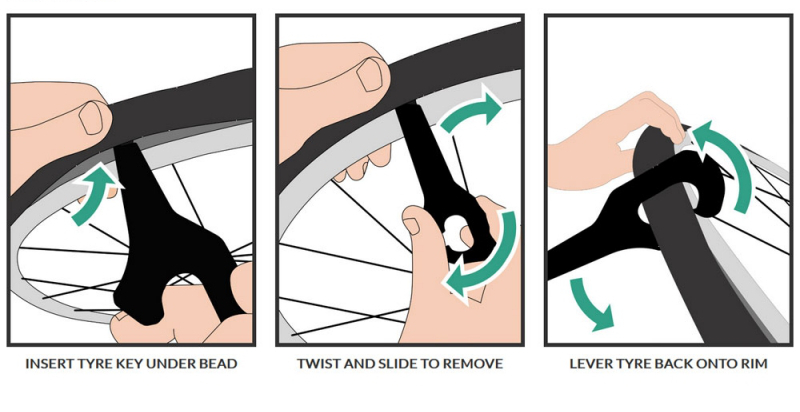 INSERT TYRE KEY UNDER BEAD

TWIST AND SLIDE TO REMOVE

LEVER TYRE BACK ONTO RIM